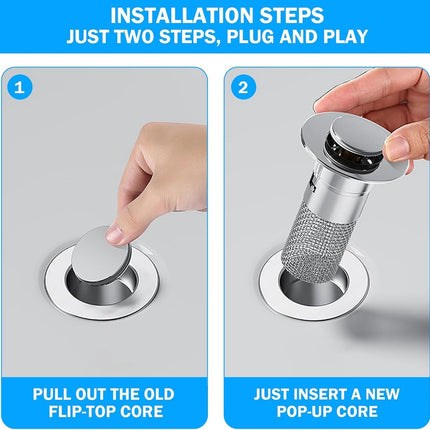 INSTALLATION STEPS
JUST TWO STEPS, PLUG AND PLAY

1

PULL OUT THE OLD FLIP-TOP CORE

2

JUST INSERT A NEW POP-UP CORE