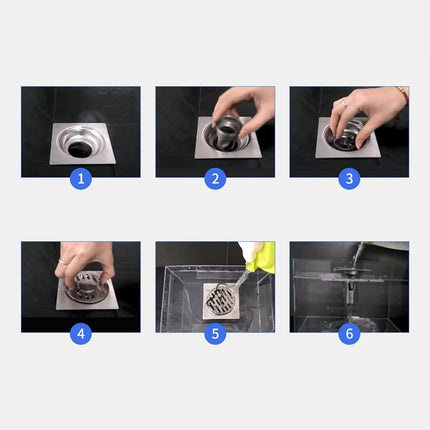 1
2
3
4
5
6