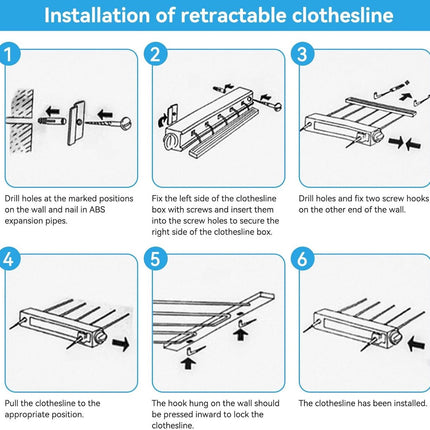 Installation of retractable clothesline

1

Drill holes at the marked positions on the wall and nail in ABS expansion pipes.

2

Fix the left side of the clothesline box with screws and insert them into the screw holes to secure the right side of the clothesline box.

3

Drill holes and fix two screw hooks on the other end of the wall.

4

Pull the clothesline to the appropriate position.

5

The hook hung on the wall should be pressed inward to lock the clothesline.

6

The clothesline has been installed.