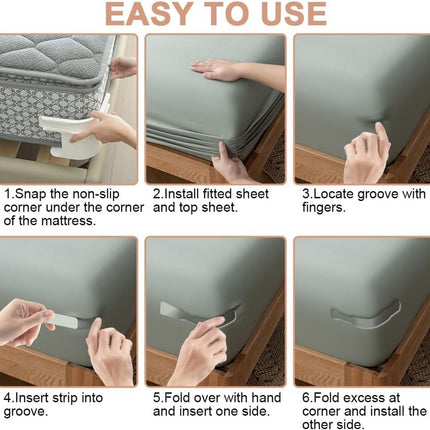 EASY TO USE

1.Snap the non-slip corner under the corner of the mattress.

2.Install fitted sheet and top sheet.

3.Locate groove with fingers.

4.Insert strip into groove.

5.Fold over with hand and insert one side.

6.Fold excess at corner and install the other side.