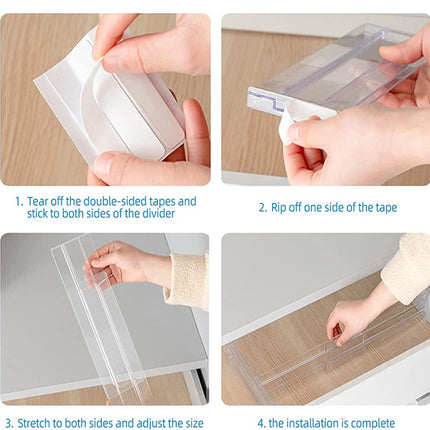 1. Tear off the double-sided tapes and stick to both sides of the divider

2. Rip off one side of the tape

3. Stretch to both sides and adjust the size

4. the installation is complete