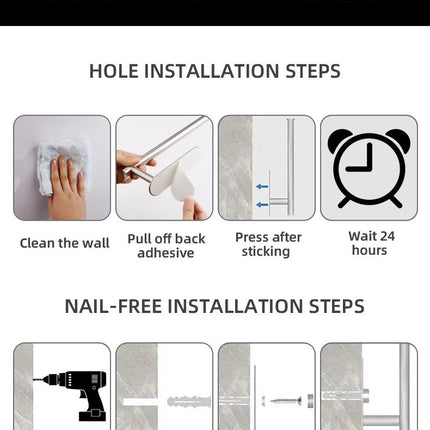 HOLE INSTALLATION STEPS

Clean the wall

Pull off back adhesive

Press after sticking

Wait 24 hours

NAIL-FREE INSTALLATION STEPS