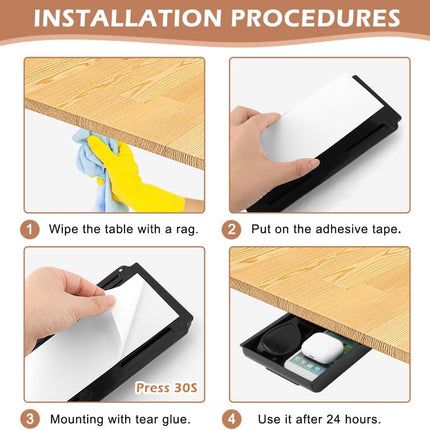 INSTALLATION PROCEDURES

1 Wipe the table with a rag.

2 Put on the adhesive tape.

Press 30S

3 Mounting with tear glue.

4 Use it after 24 hours.