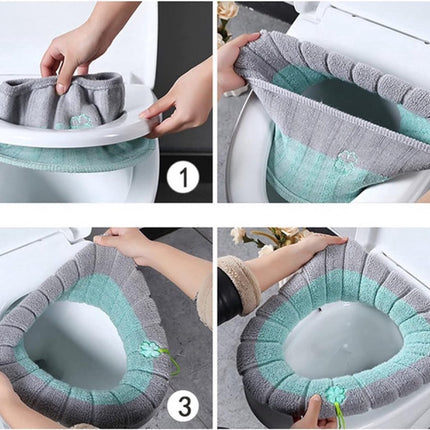 1

3