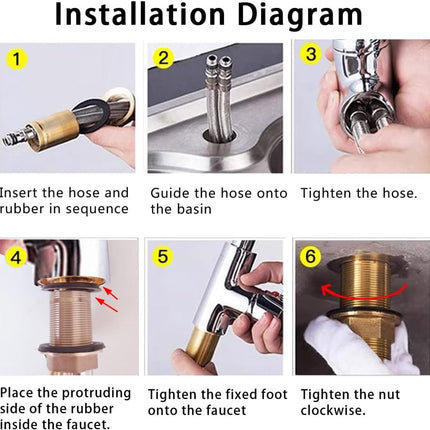 Installation Diagram

1

Insert the hose and rubber in sequence

2

Guide the hose onto the basin

3

Tighten the hose.

4

Place the protruding side of the rubber inside the faucet.

5

Tighten the fixed foot onto the faucet

6

Tighten the nut clockwise.