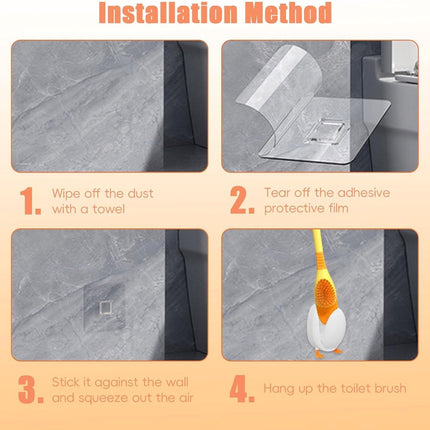 Installation Method

1. Wipe off the dust with a towel

2. Tear off the adhesive protective film

3. Stick it against the wall and squeeze out the air

4. Hang up the toilet brush