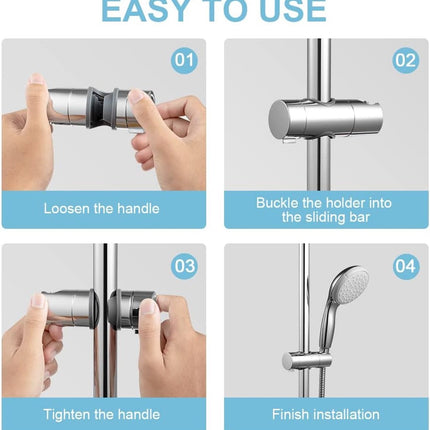 EASY TO USE

01

Loosen the handle

02

Buckle the holder into the sliding bar

03

Tighten the handle

04

Finish installation