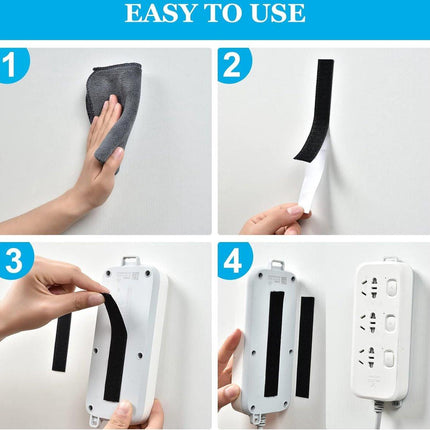 EASY TO USE

1

2

3

4