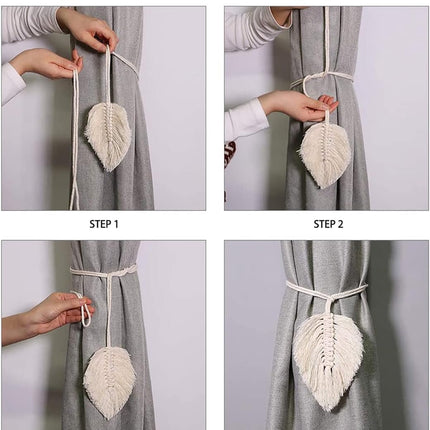 STEP 1

STEP 2