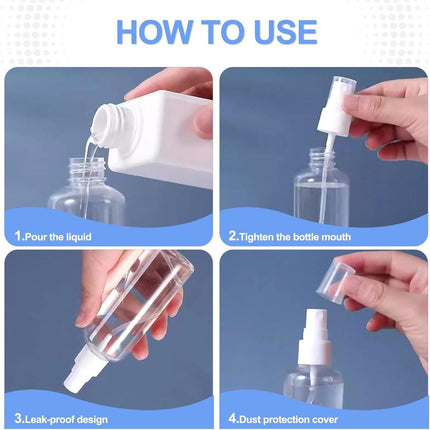 HOW TO USE

1.Pour the liquid

2.Tighten the bottle mouth

3.Leak-proof design

4.Dust protection cover