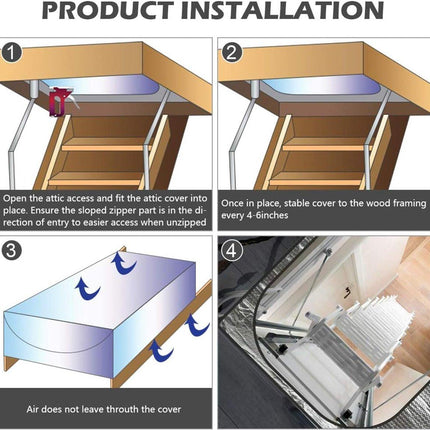 PRODUCT INSTALLATION

1

Open the attic access and fit the attic cover into place. Ensure the sloped zipper part is in the direction of entry to easier access when unzipped

2

Once in place, stable cover to the wood framing every 4-6inches

3

Air does not leave throuth the cover

4