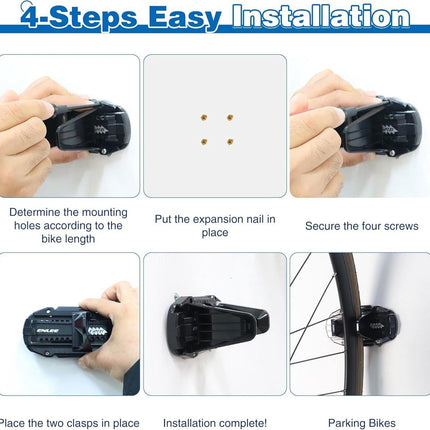 4-Steps Easy Installation

Determine the mounting holes according to the bike length

Put the expansion nail in place

Secure the four screws

ENLEE

Place the two clasps in place

Installation complete!

Parking Bikes