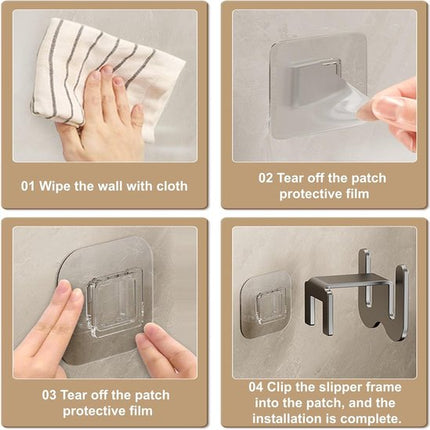 01 Wipe the wall with cloth

02 Tear off the patch protective film

03 Tear off the patch protective film

04 Clip the slipper frame into the patch, and the installation is complete.