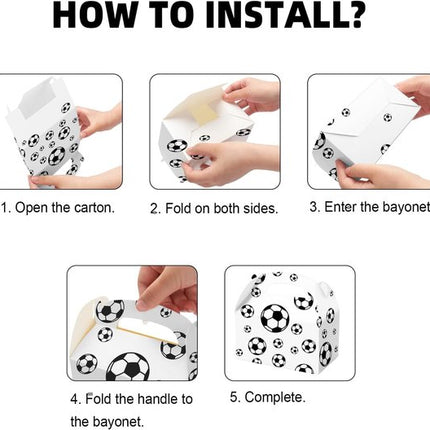 HOW TO INSTALL?

1. Open the carton.

2. Fold on both sides.

3. Enter the bayonet

4. Fold the handle to the bayonet.

5. Complete.