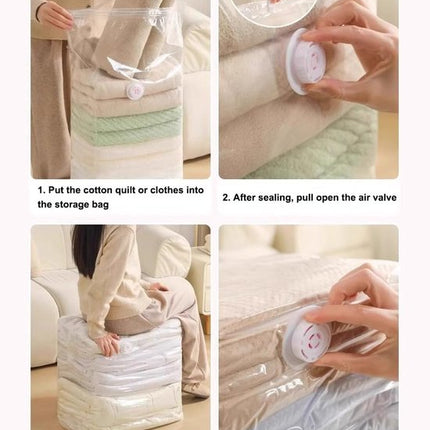 1. Put the cotton quilt or clothes into the storage bag

2. After sealing, pull open the air valve