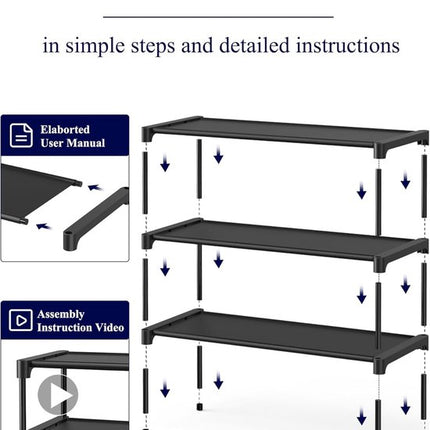 in simple steps and detailed instructions

Elaborted User Manual

Assembly Instruction Video