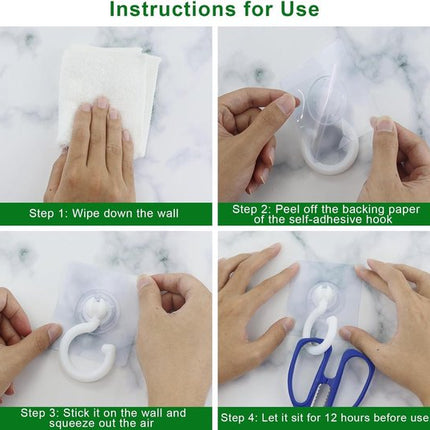 Instructions for Use

Step 1: Wipe down the wall

Step 2: Peel off the backing paper of the self-adhesive hook

Step 3: Stick it on the wall and squeeze out the air

Step 4: Let it sit for 12 hours before use