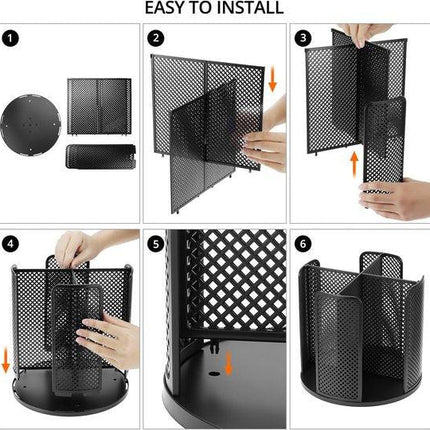 EASY TO INSTALL

1

2

3

4

5

6