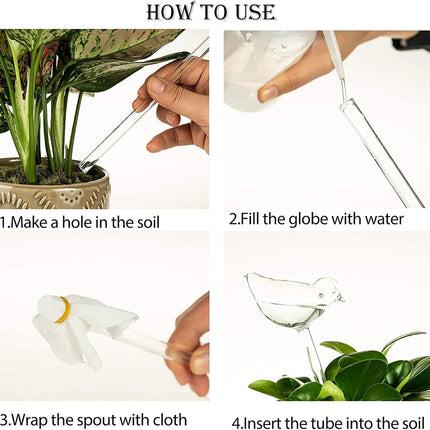 HOW TO USE

1.Make a hole in the soil

2.Fill the globe with water

3.Wrap the spout with cloth

4.Insert the tube into the soil