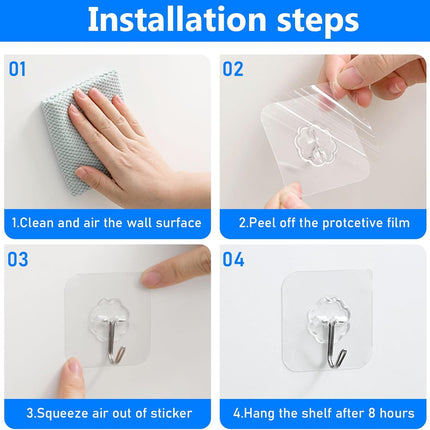 Installation steps

01

1.Clean and air the wall surface

02

2.Peel off the protcetive film

03

3.Squeeze air out of sticker

04

4.Hang the shelf after 8 hours