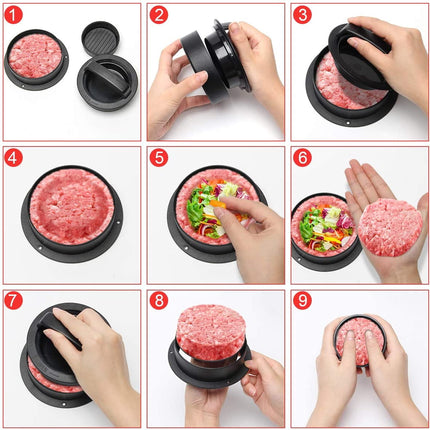 1
2
3
4
5
6
7
8
9