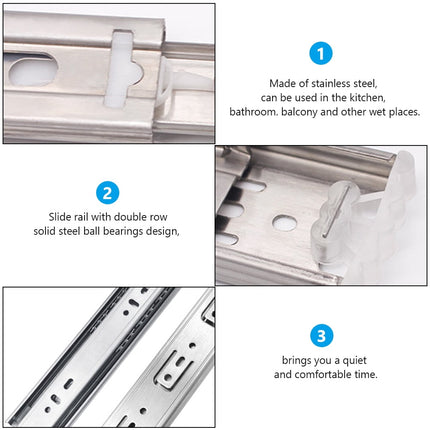 1

Made of stainless steel, can be used in the kitchen, bathroom. balcony and other wet places.

2

Slide rail with double row solid steel ball bearings design,

3

brings you a quiet and comfortable time.