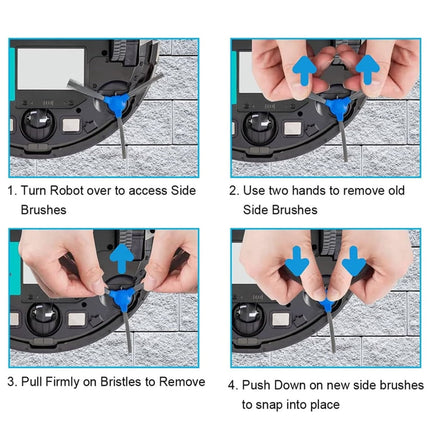 1. Turn Robot over to access Side Brushes

2. Use two hands to remove old Side Brushes

3. Pull Firmly on Bristles to Remove

4. Push Down on new side brushes to snap into place