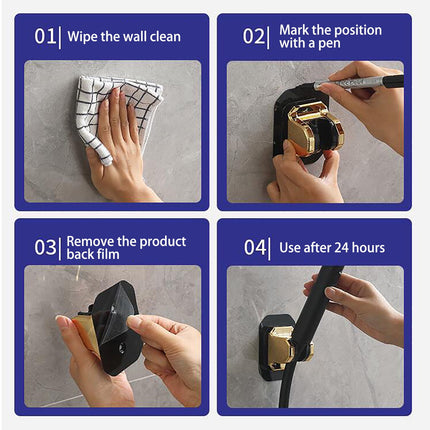 01| Wipe the wall clean

02| Mark the position with a pen

03| Remove the product back film

04| Use after 24 hours