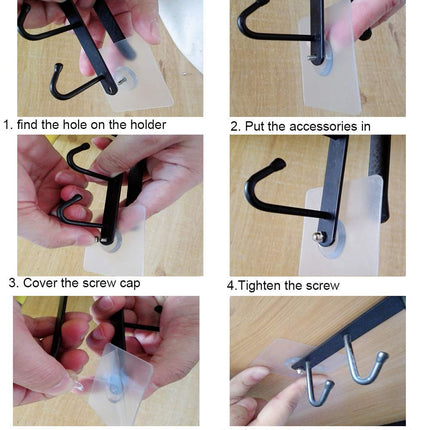 1. find the hole on the holder

2. Put the accessories in

3. Cover the screw cap

4.Tighten the screw