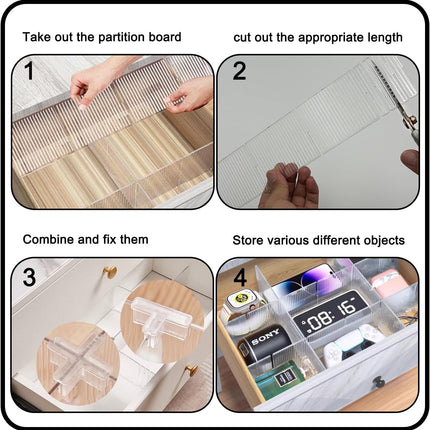 Take out the partition board

1

cut out the appropriate length

2

Combine and fix them

3

Store various different objects

4

08:16

SONY