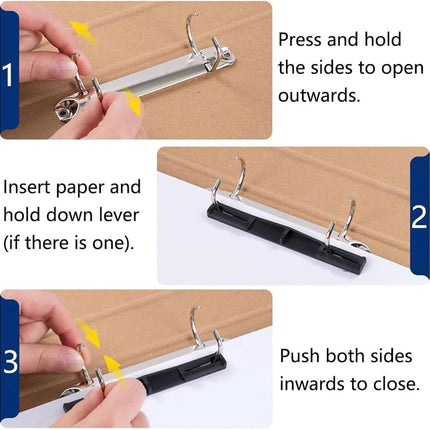 1

Press and hold the sides to open outwards.

Insert paper and hold down lever (if there is one).

2

3

Push both sides inwards to close.