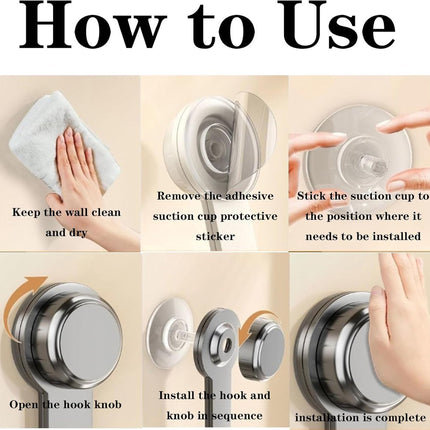 How to Use

Keep the wall clean and dry

Remove the adhesive suction cup protective sticker

Stick the suction cup to the position where it needs to be installed

Open the hook knob

Install the hook and knob in sequence

installation is complete