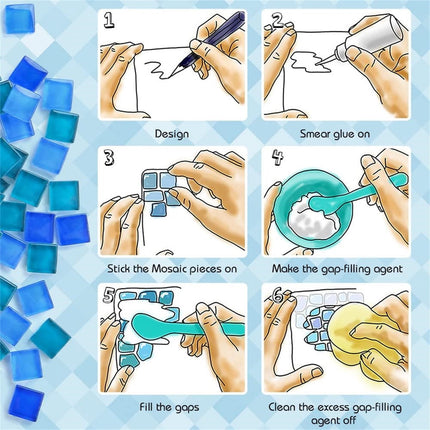 1

Design

2

Smear glue on

3

Stick the Mosaic pieces on

4

Make the gap-filling agent

5

Fill the gaps

6

Clean the excess gap-filling agent off