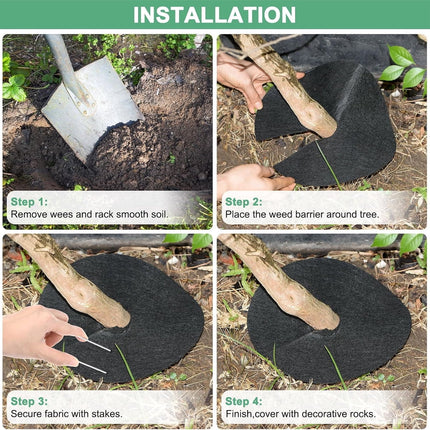 INSTALLATION

Step 1:
Remove wees and rack smooth soil.

Step 2:
Place the weed barrier around tree.

Step 3:
Secure fabric with stakes.

Step 4:
Finish,cover with decorative rocks.