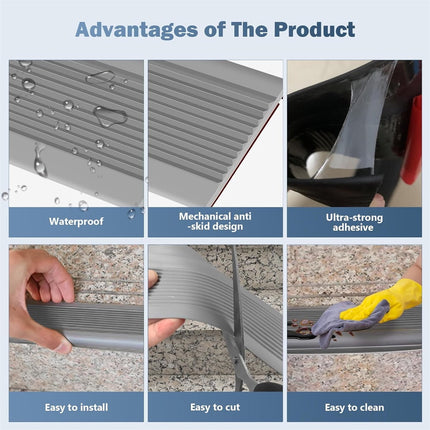 Advantages of The Product

Waterproof

Mechanical anti -skid design

Ultra-strong adhesive

Easy to install

Easy to cut

Easy to clean