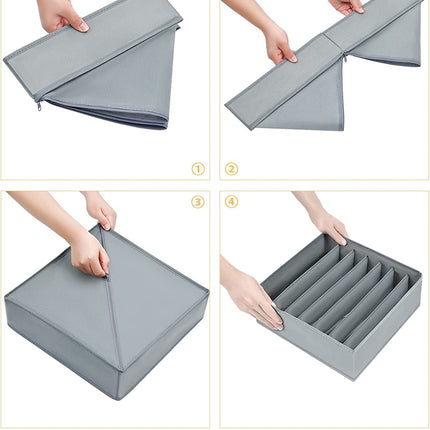 1

2

3

4