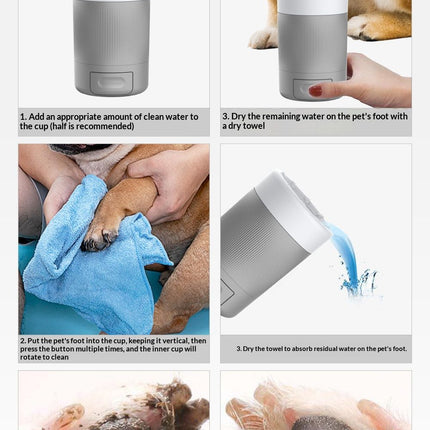 1. Add an appropriate amount of clean water to the cup (half is recommended)

3. Dry the remaining water on the pet's foot with a dry towel

2. Put the pet's foot into the cup, keeping it vertical, then press the button multiple times, and the inner cup will rotate to clean

3. Dry the towel to absorb residual water on the pet's foot.