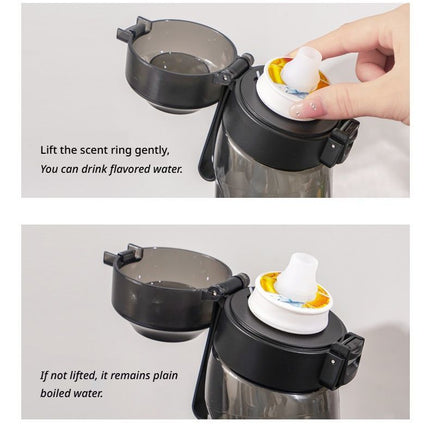 Lift the scent ring gently,
You can drink flavored water.

If not lifted, it remains plain boiled water.