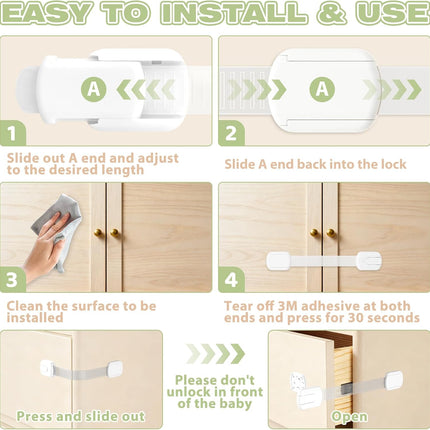 EASY TO INSTALL & USE

A

1

Slide out A end and adjust to the desired length

A

2

Slide A end back into the lock

3

Clean the surface to be installed

4

Tear off 3M adhesive at both ends and press for 30 seconds

Press and slide out

Please don't unlock in front of the baby

Open