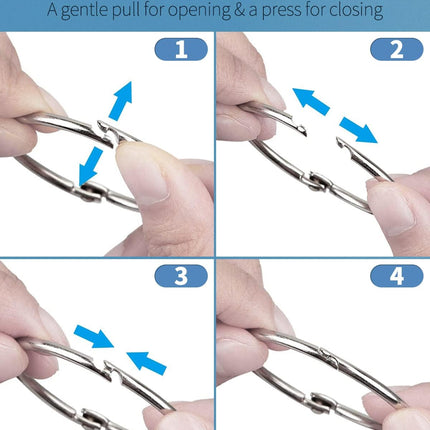 A gentle pull for opening & a press for closing

1

2

3

4