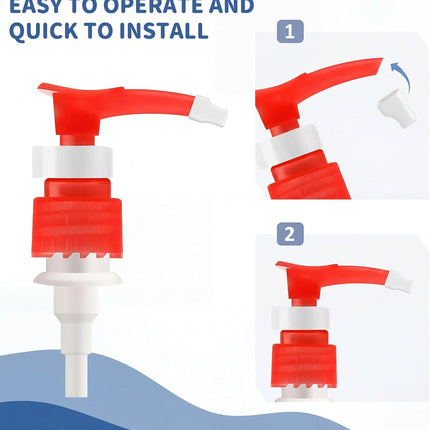 EASY TO OPERATE AND
QUICK TO INSTALL

1

2