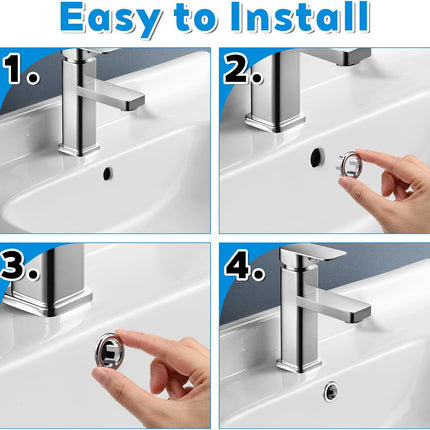 Easy to Install

1.

2.

3.

4.