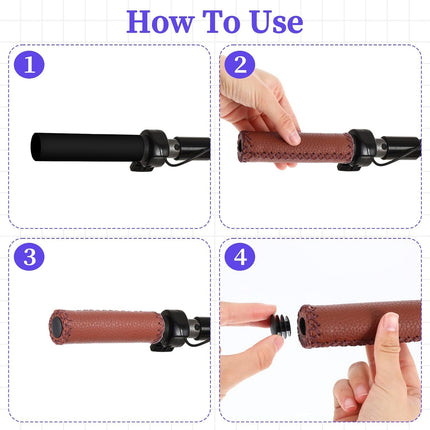 How To Use

1

2

3

4