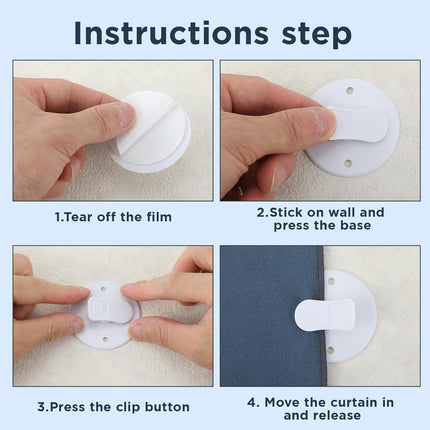 Instructions step

1.Tear off the film

2.Stick on wall and press the base

3.Press the clip button

4. Move the curtain in and release