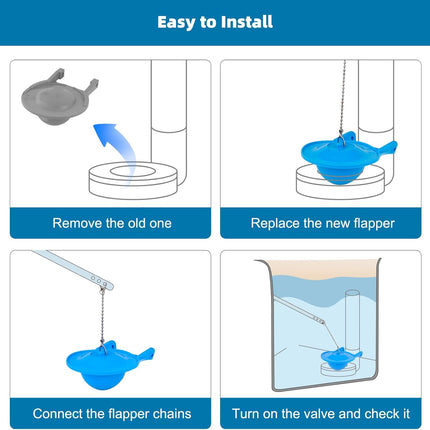 Easy to Install

Remove the old one

Replace the new flapper

Connect the flapper chains

Turn on the valve and check it