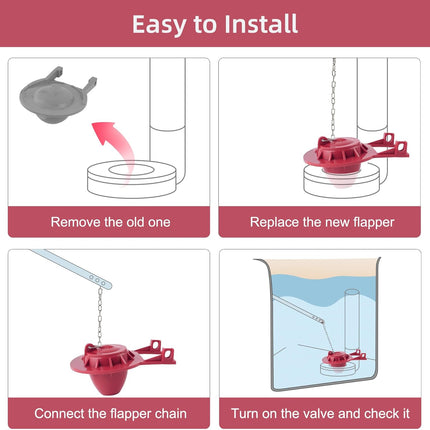 Easy to Install

Remove the old one

Replace the new flapper

Connect the flapper chain

Turn on the valve and check it