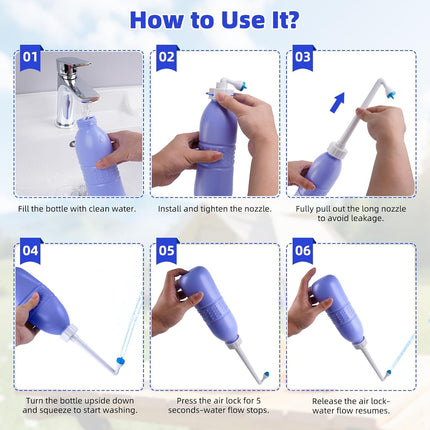 How to Use It?

01

Fill the bottle with clean water.

02

Install and tighten the nozzle.

03

Fully pull out the long nozzle to avoid leakage.

04

Turn the bottle upside down and squeeze to start washing.

05

Press the air lock for 5 seconds-water flow stops.

06

Release the air lock-water flow resumes.