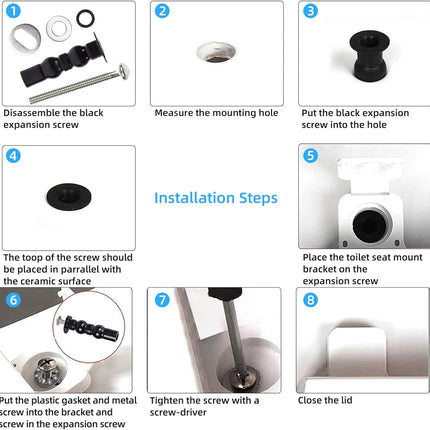 1

Disassemble the black expansion screw

2

Measure the mounting hole

3

Put the black expansion screw into the hole

4

The toop of the screw should be placed in parrallel with the ceramic surface

Installation Steps

5

Place the toilet seat mount bracket on the expansion screw

6

Put the plastic gasket and metal screw into the bracket and screw in the expansion screw

7

Tighten the screw with a screw-driver

8

Close the lid