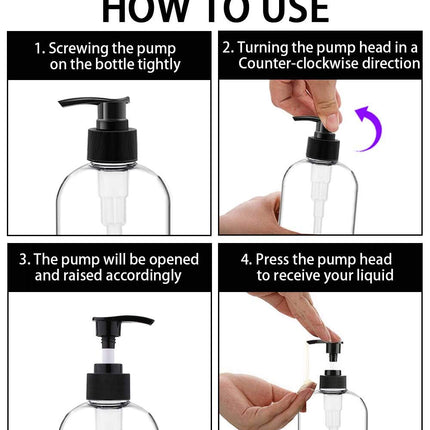 HOW TO USE

1. Screwing the pump on the bottle tightly

2. Turning the pump head in a Counter-clockwise direction

3. The pump will be opened and raised accordingly

4. Press the pump head to receive your liquid