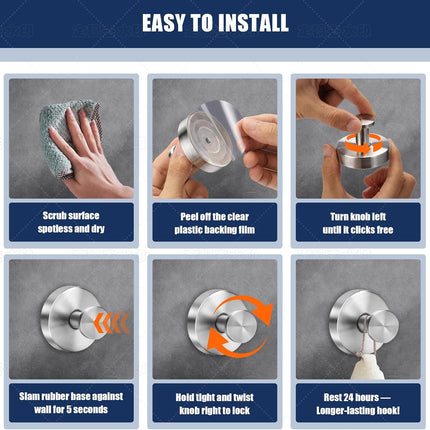 EASY TO INSTALL

Scrub surface spotless and dry

Peel off the clear plastic backing film

Turn knob left until it clicks free

Slam rubber base against wall for 5 seconds

Hold tight and twist knob right to lock

Rest 24 hours — Longer-lasting hook!